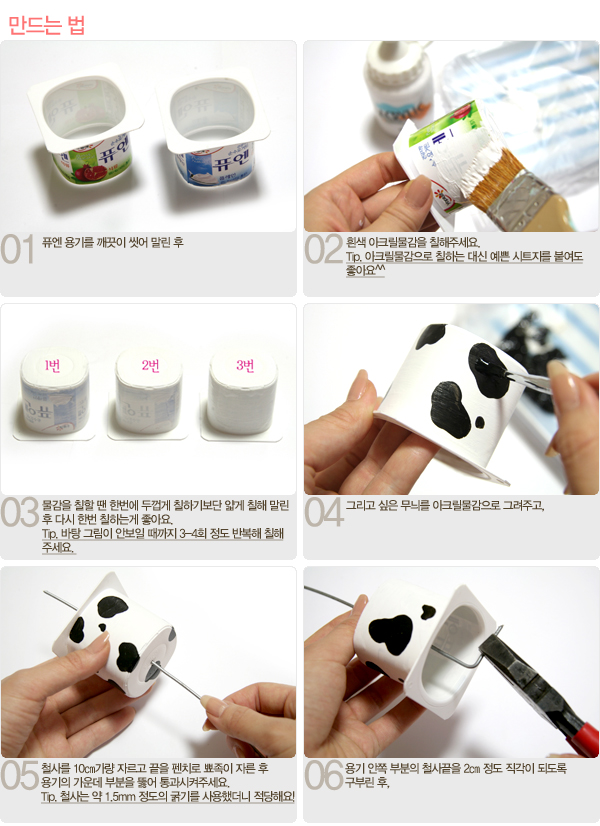 만드는 법

퓨엔

퓨엔

01 퓨엔 용기를 깨끗이 씻어 말린 후

02 흰색 아크릴물감을 칠해주세요.
Tip. 아크릴물감으로 칠하는 대신 예쁜 시트지를 붙여도 좋아요^^

1번 2번 3번

03 물감을 칠할 땐 한번에 두껍게 칠하기보단 얇게 칠해 말린 후 다시 한번 칠하는게 좋아요.
Tip. 바탕 그림이 안보일 때까지 3~4회 정도 반복해 칠해 주세요.

04 그리고 싶은 무늬를 아크릴물감으로 그려주고,

05 철사를 10㎝가량 자르고 끝을 펜치로 뾰족이 자른 후 용기의 가운데 부분을 뚫어 통과시켜주세요.
Tip. 철사는 약 1.5mm 정도의 굵기를 사용했더니 적당해요!

06 용기 안쪽 부분의 철사끝을 2㎝ 정도 직각이 되도록 구부린 후,